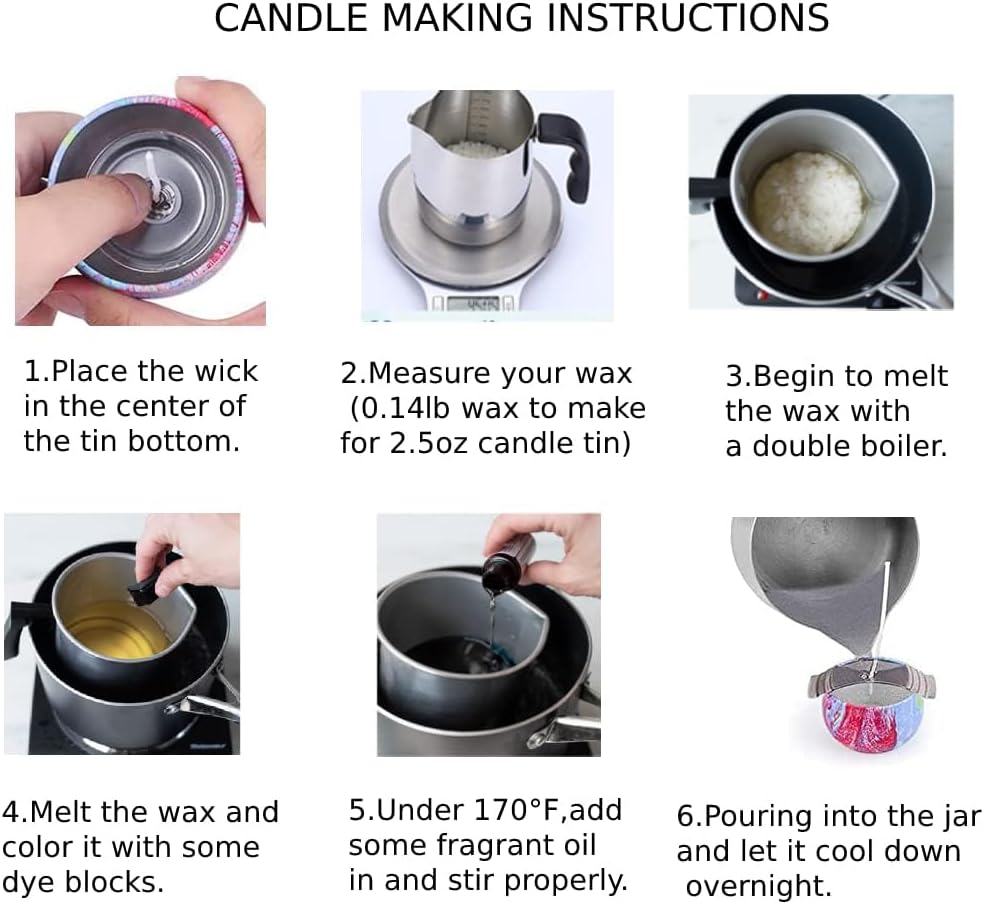 CANDLE MAKING INSTRUCTIONS

1.Place the wick in the center of the tin bottom.

2.Measure your wax (0.14lb wax to make for 2.5oz candle tin)

3.Begin to melt the wax with a double boiler.

4.Melt the wax and color it with some dye blocks.

5.Under 170°F,add some fragrant oil in and stir properly.

6.Pouring into the jar and let it cool down overnight.