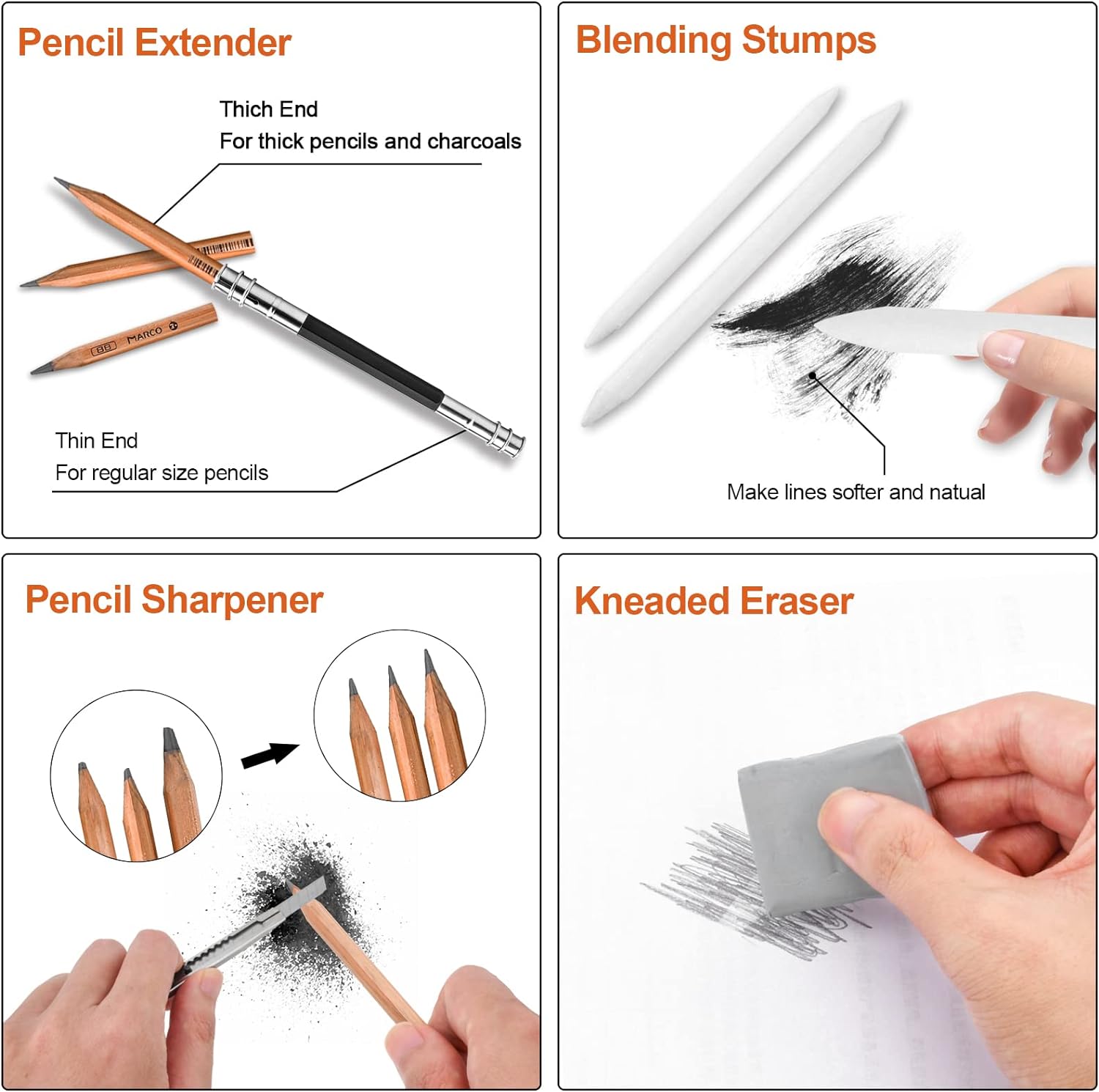 Pencil Extender

Thich End
For thick pencils and charcoals

8B MARCO

Thin End
For regular size pencils

Blending Stumps

Make lines softer and natual

Pencil Sharpener

Kneaded Eraser