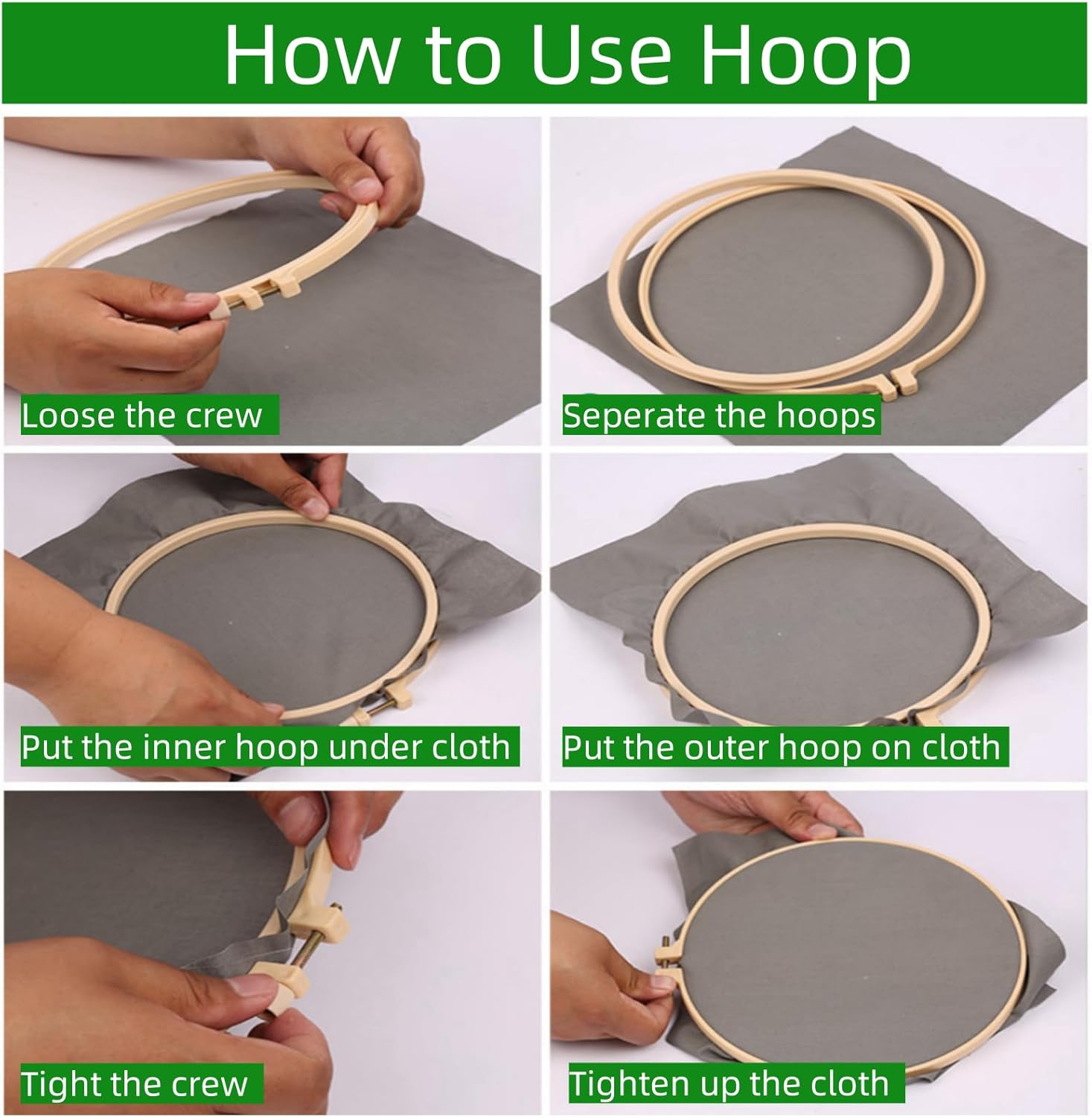 How to Use Hoop

Loose the crew

Seperate the hoops

Put the inner hoop under cloth

Put the outer hoop on cloth

Tight the crew

Tighten up the cloth