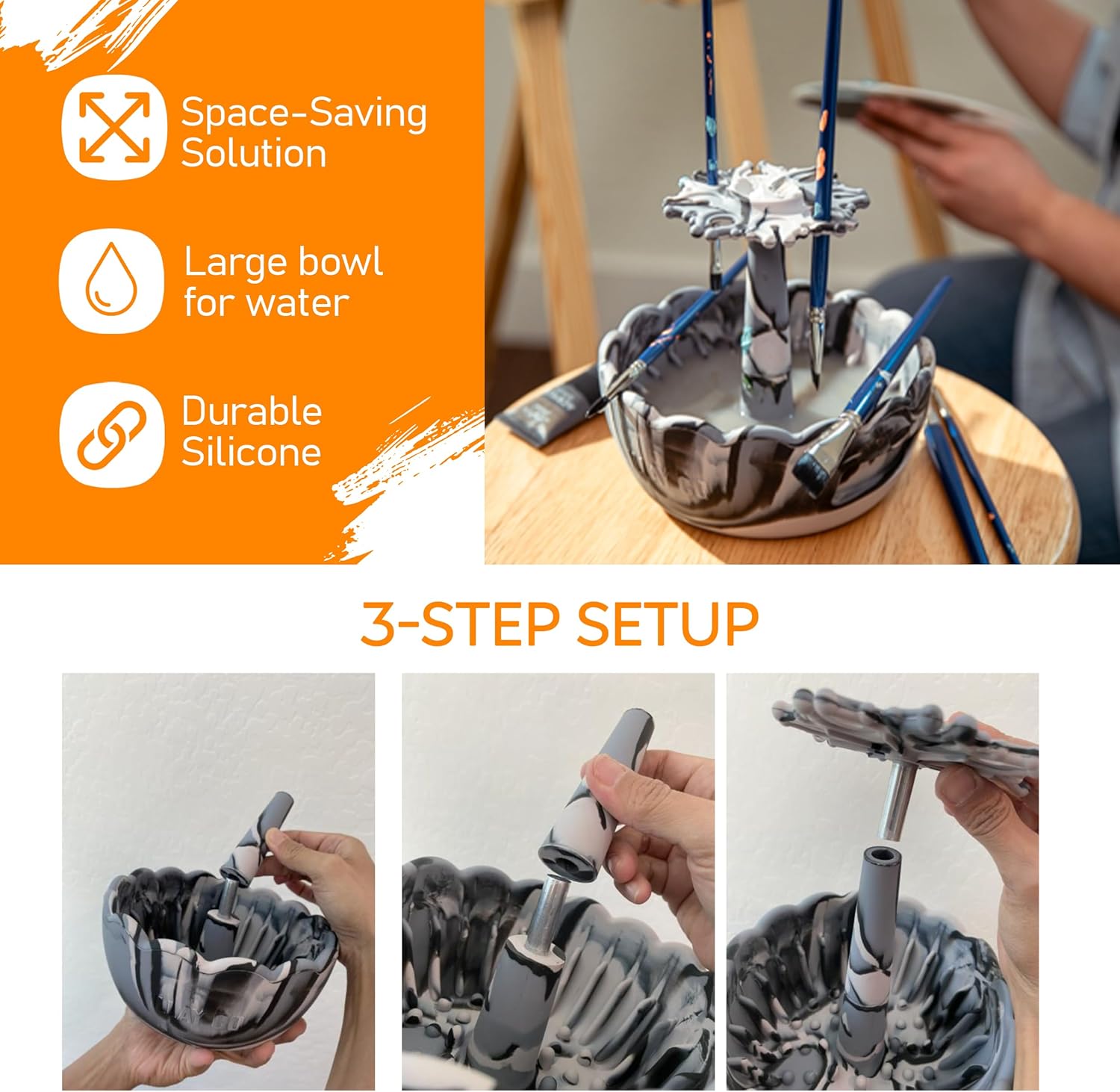 Space-Saving Solution

Large bowl for water

Durable Silicone

3-STEP SETUP