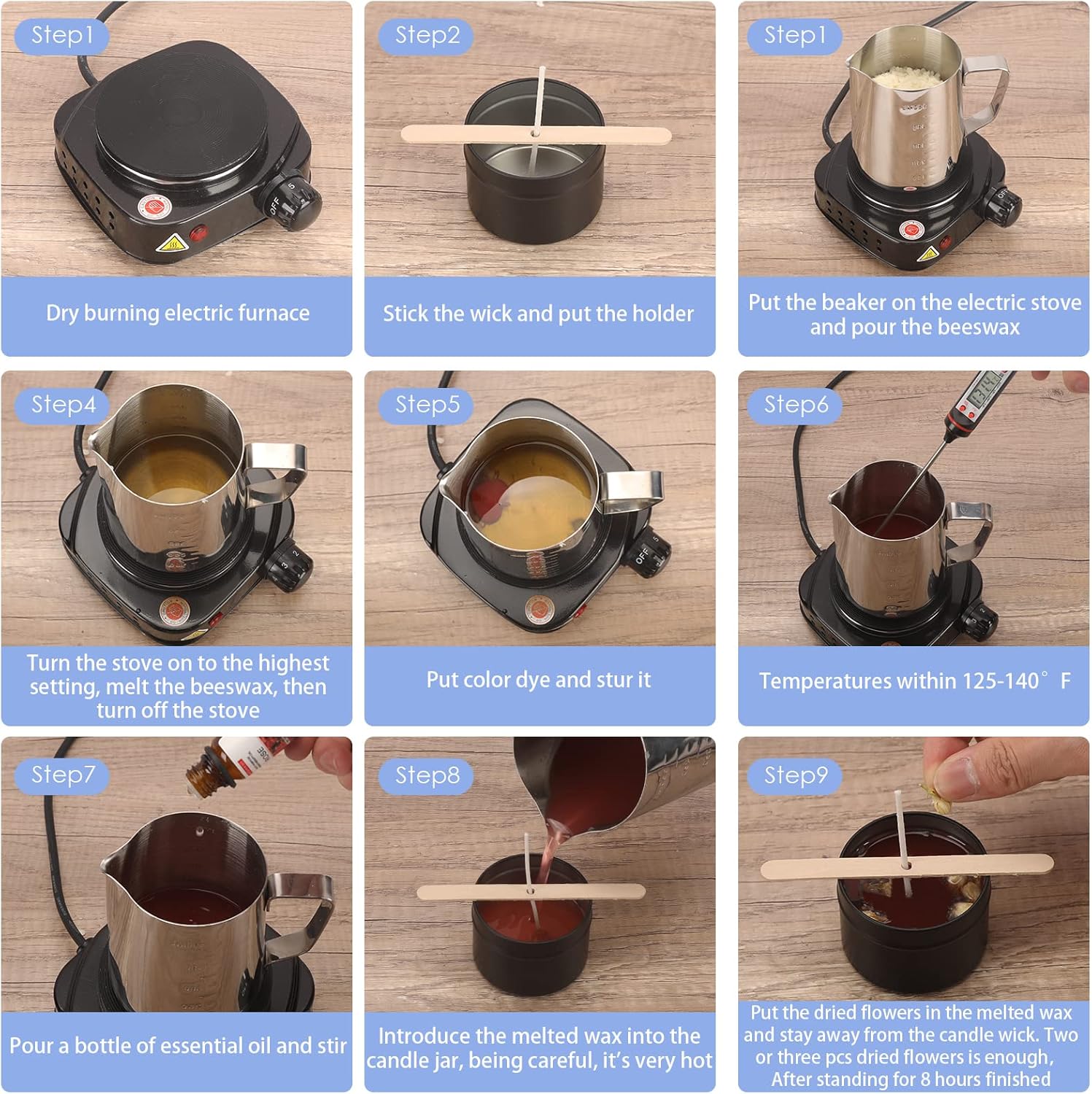 Step1

Dry burning electric furnace

Step2

Stick the wick and put the holder

Step1

Put the beaker on the electric stove and pour the beeswax

Step4

Turn the stove on to the highest setting, melt the beeswax, then turn off the stove

Step5

Put color dye and stur it

Step6

Temperatures within 125-140° F

Step7

Pour a bottle of essential oil and stir

Step8

Introduce the melted wax into the candle jar, being careful, it's very hot

Step9

Put the dried flowers in the melted wax and stay away from the candle wick. Two or three pcs dried flowers is enough, After standing for 8 hours finished